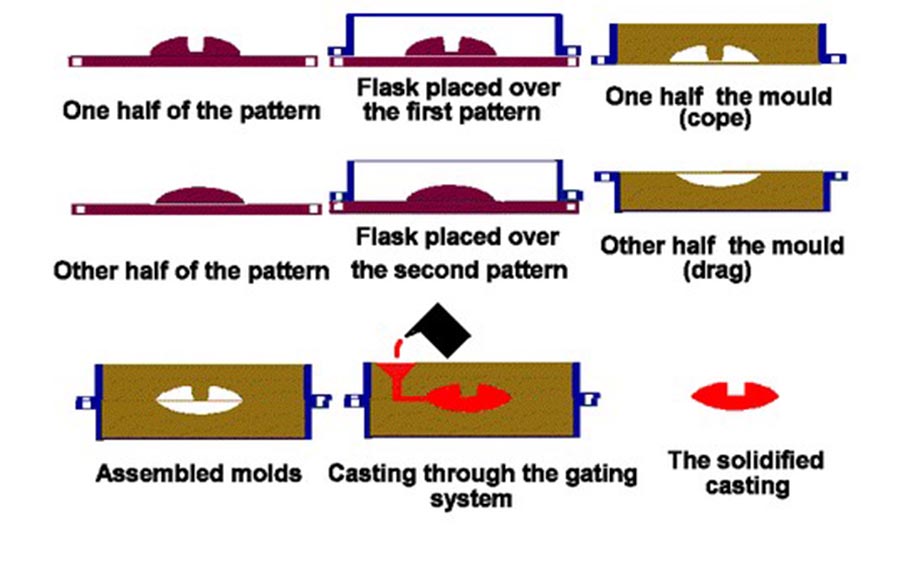 One half of the pattern

Flask placed over the first pattern

One half the mould (cope)

Other half of the pattern

Flask placed over the second pattern

Other half the mould (drag)

Assembled molds

Casting through the gating system

The solidified casting