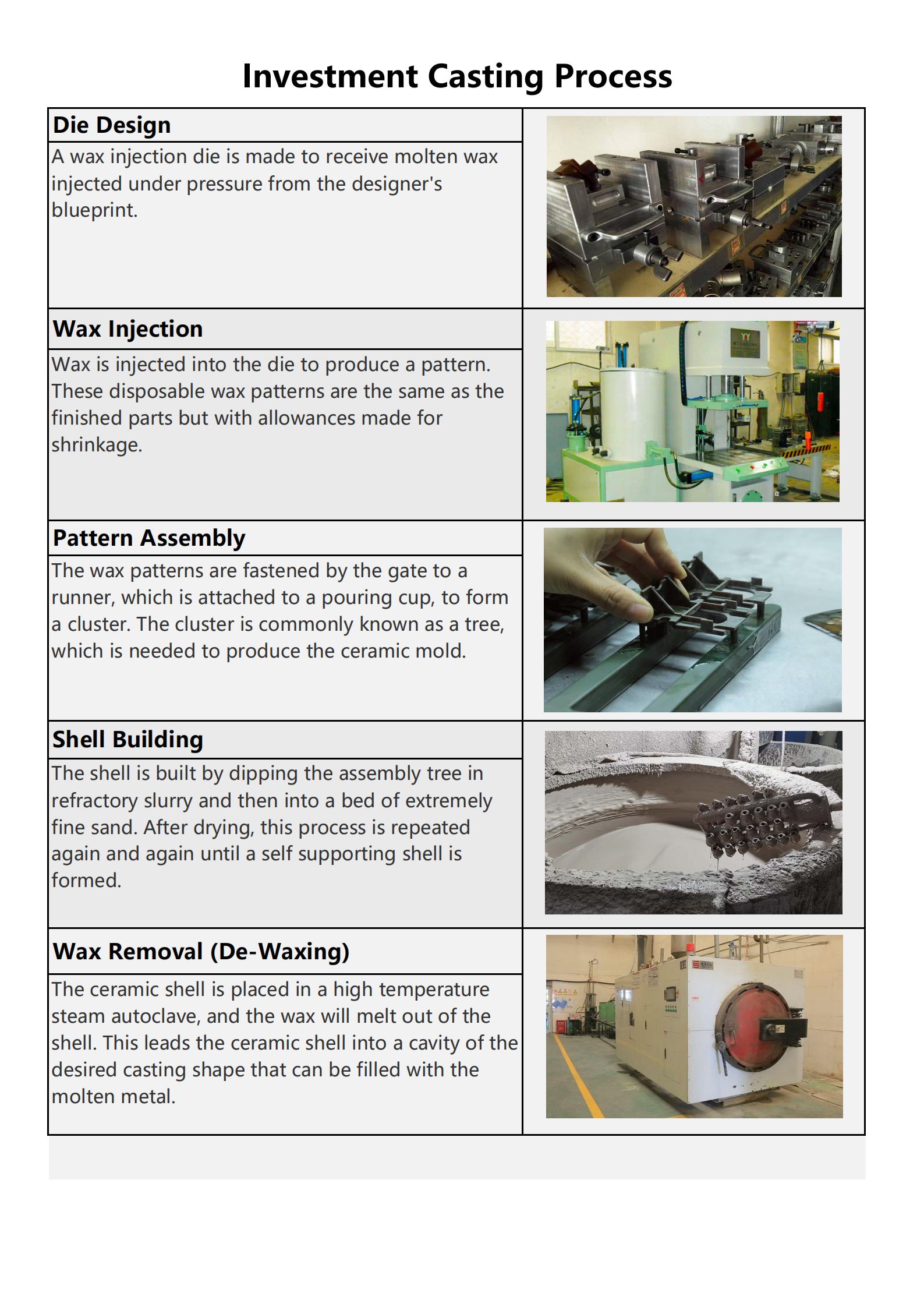 Investment Casting Process

Die Design

A wax injection die is made to receive molten wax injected under pressure from the designer's blueprint.

Wax Injection

Wax is injected into the die to produce a pattern. These disposable wax patterns are the same as the finished parts but with allowances made for shrinkage.

Pattern Assembly

The wax patterns are fastened by the gate to a runner, which is attached to a pouring cup, to form a cluster. The cluster is commonly known as a tree, which is needed to produce the ceramic mold.

Shell Building

The shell is built by dipping the assembly tree in refractory slurry and then into a bed of extremely fine sand. After drying, this process is repeated again and again until a self supporting shell is formed.

Wax Removal (De-Waxing)

The ceramic shell is placed in a high temperature steam autoclave, and the wax will melt out of the shell. This leads the ceramic shell into a cavity of the desired casting shape that can be filled with the molten metal.