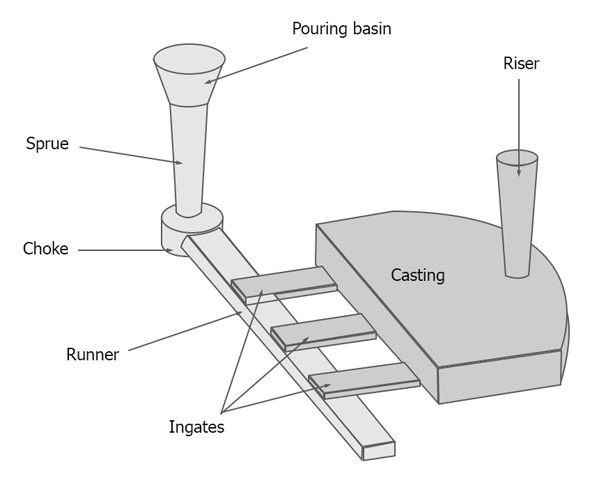 Pouring basin
Riser
Sprue
Choke
Casting
Runner
Ingates