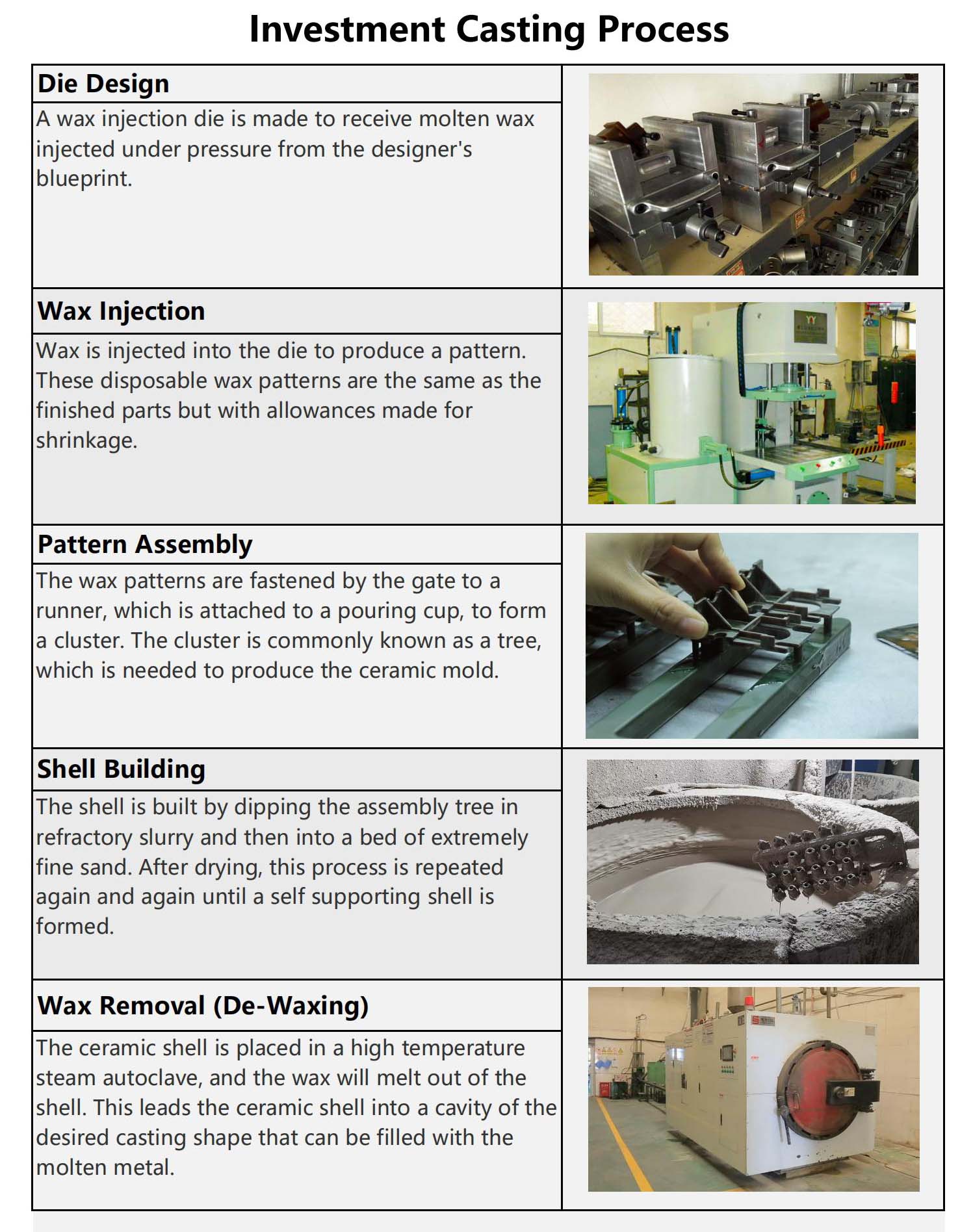 Investment Casting Process

Die Design

A wax injection die is made to receive molten wax injected under pressure from the designer's blueprint.

Wax Injection

Wax is injected into the die to produce a pattern. These disposable wax patterns are the same as the finished parts but with allowances made for shrinkage.

Pattern Assembly

The wax patterns are fastened by the gate to a runner, which is attached to a pouring cup, to form a cluster. The cluster is commonly known as a tree, which is needed to produce the ceramic mold.

Shell Building

The shell is built by dipping the assembly tree in refractory slurry and then into a bed of extremely fine sand. After drying, this process is repeated again and again until a self supporting shell is formed.

Wax Removal (De-Waxing)

The ceramic shell is placed in a high temperature steam autoclave, and the wax will melt out of the shell. This leads the ceramic shell into a cavity of the desired casting shape that can be filled with the molten metal.